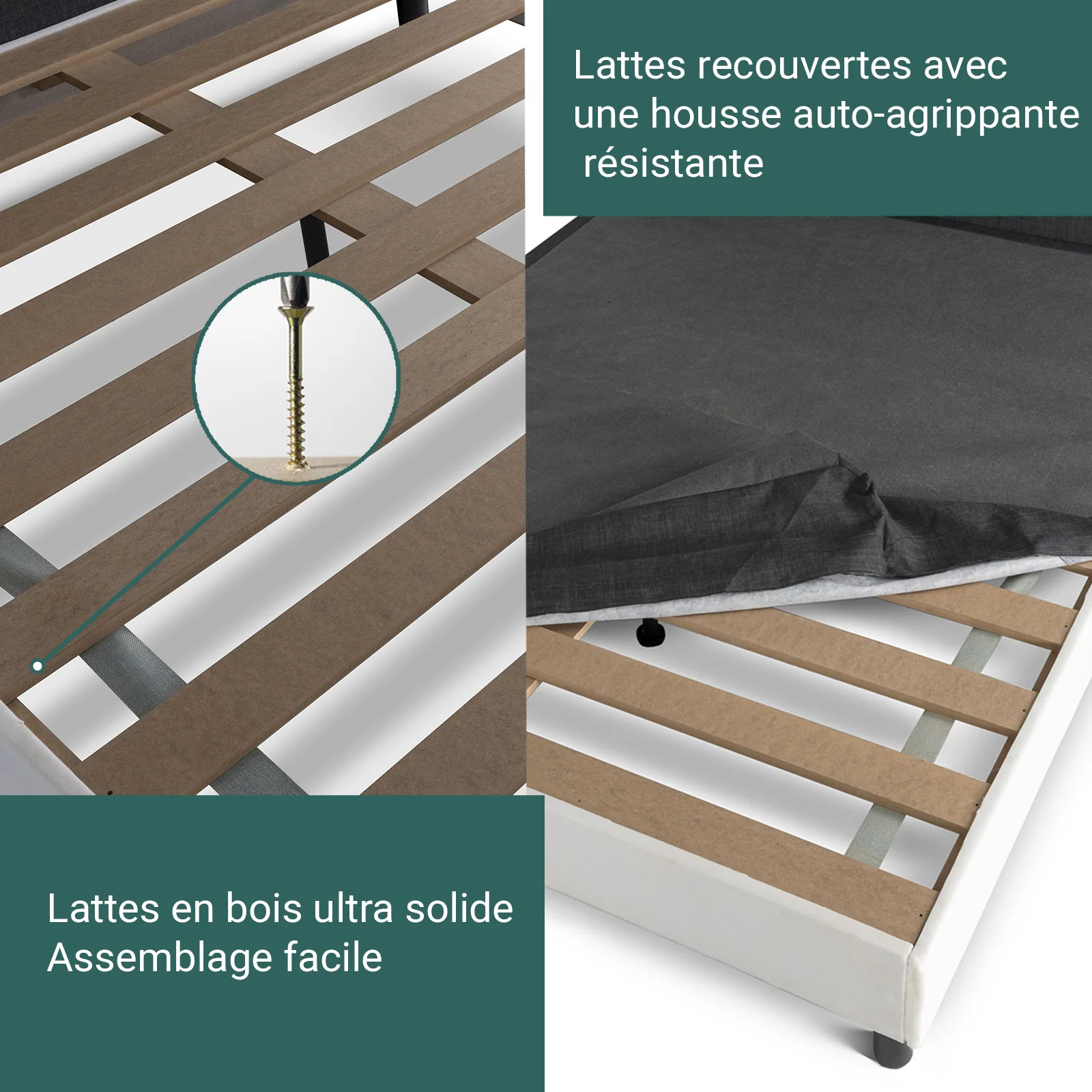 Lattes recouvertes avec une housse auto-agrippante résistante

Lattes en bois ultra solide
Assemblage facile